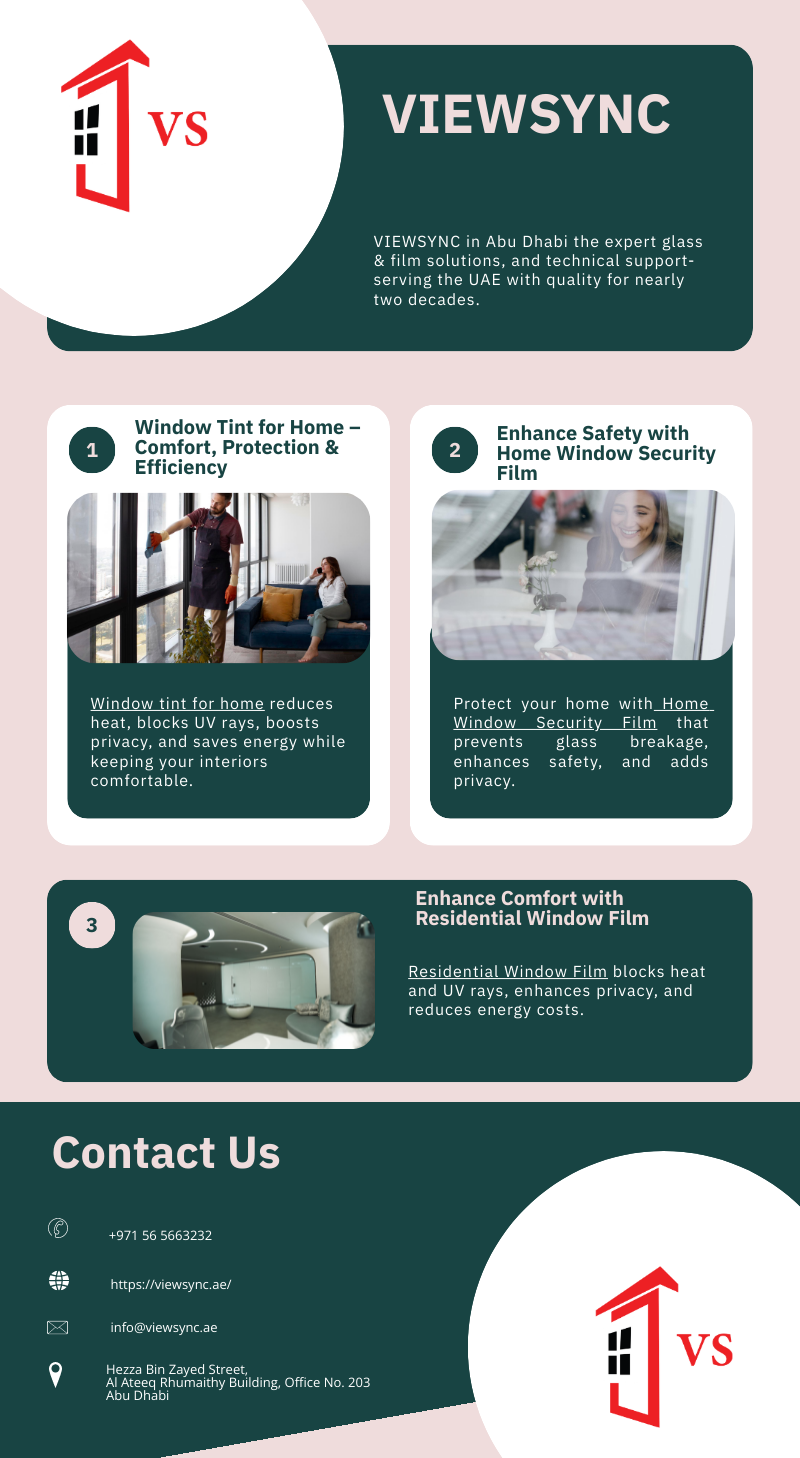 VS

VIEWSYNC

VIEWSYNC in Abu Dhabi the expert glass & film solutions, and technical support-serving the UAE with quality for nearly two decades.

1

Window Tint for Home – Comfort, Protection & Efficiency

Window tint for home reduces heat, blocks UV rays, boosts privacy, and saves energy while keeping your interiors comfortable.

2

Enhance Safety with Home Window Security Film

Protect your home with Home Window Security Film that prevents glass breakage, enhances safety, and adds privacy.

3

Enhance Comfort with Residential Window Film

Residential Window Film blocks heat and UV rays, enhances privacy, and reduces energy costs.

Contact Us

+971 56 5663232

https://viewsync.ae/

info@viewsync.ae

Hezza Bin Zayed Street,
Al Ateeq Rhumaithy Building, Office No. 203
Abu Dhabi

VS